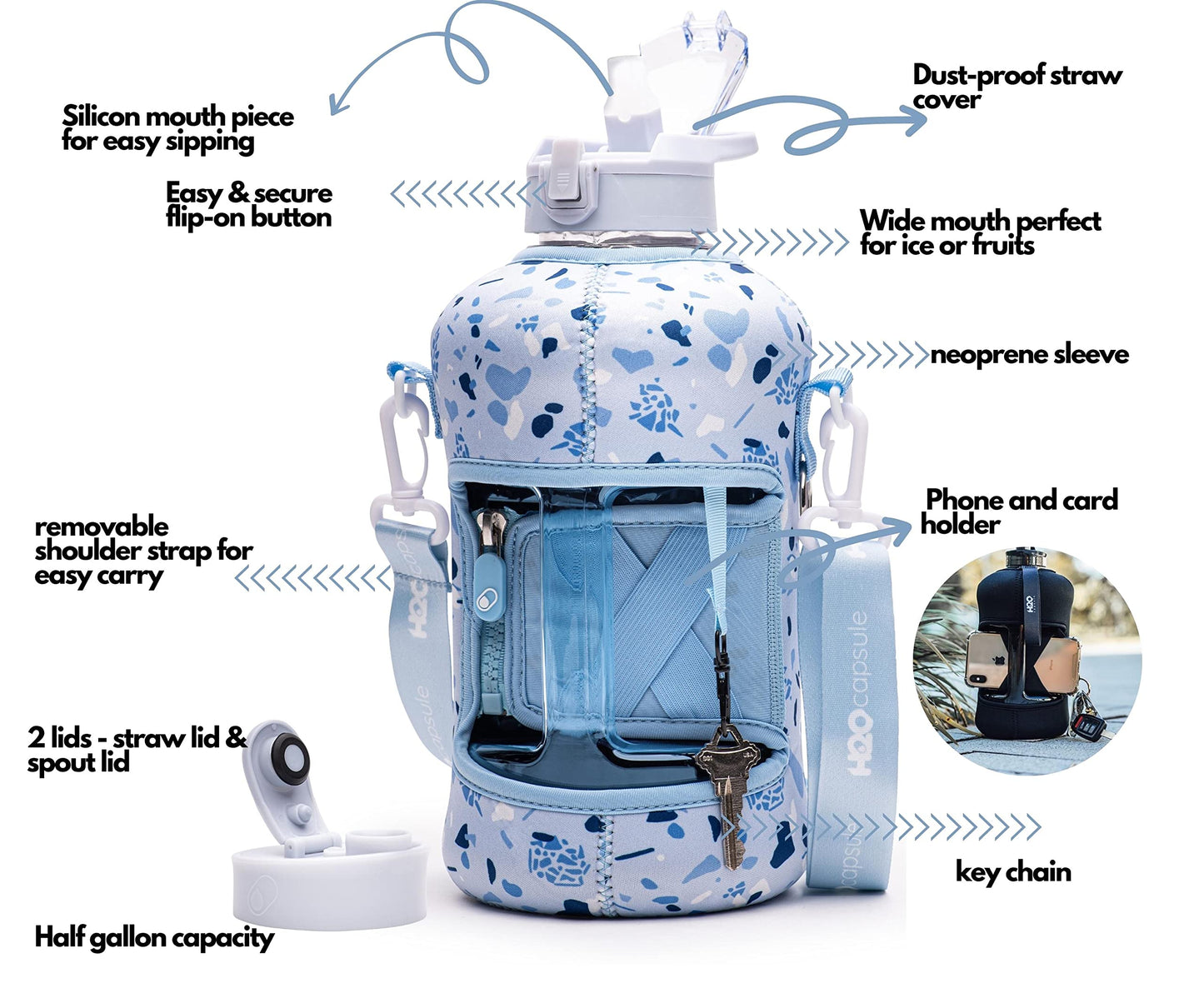 Silicon mouth piece for easy sipping

Dust-proof straw cover

Easy & secure flip-on button

Wide mouth perfect for ice or fruits

neoprene sleeve

removable shoulder strap for easy carry

Phone and card holder

H2O capsule

H2O capsule

2 lids - straw lid & spout lid

key chain

Half gallon capacity