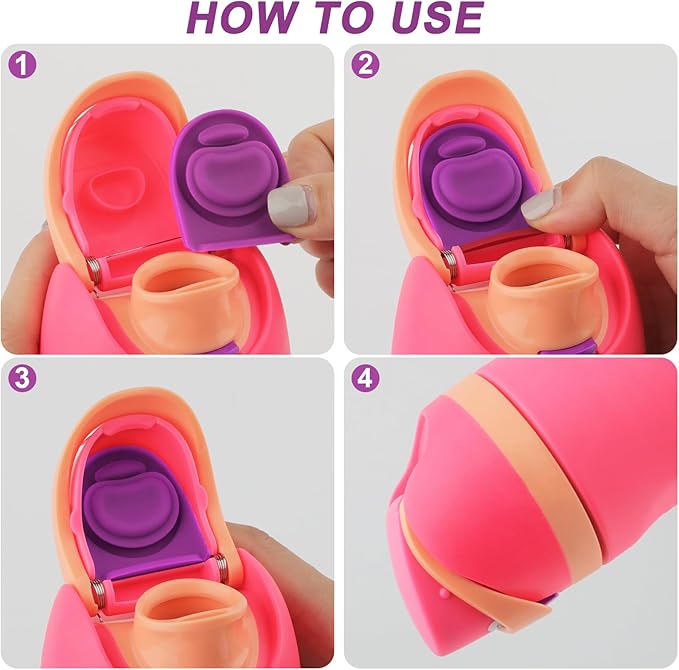 HOW TO USE

1

2

3

4