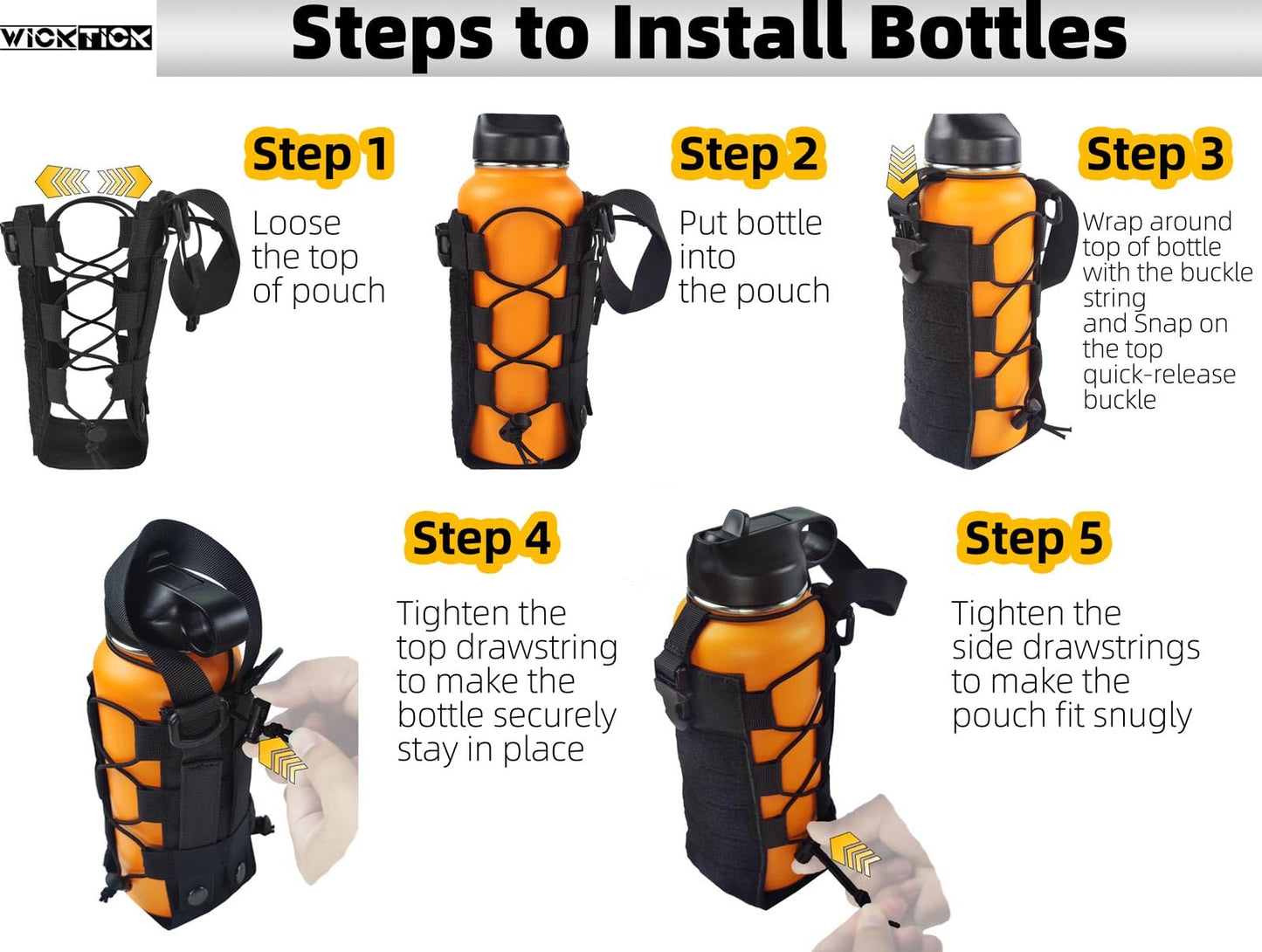 WICKTICK

Steps to Install Bottles

Step 1

Loose the top of pouch

Step 2

Put bottle into the pouch

Step 3

Wrap around top of bottle with the buckle string and Snap on the top quick-release buckle

Step 4

Tighten the top drawstring to make the bottle securely stay in place

Step 5

Tighten the side drawstrings to make the pouch fit snugly