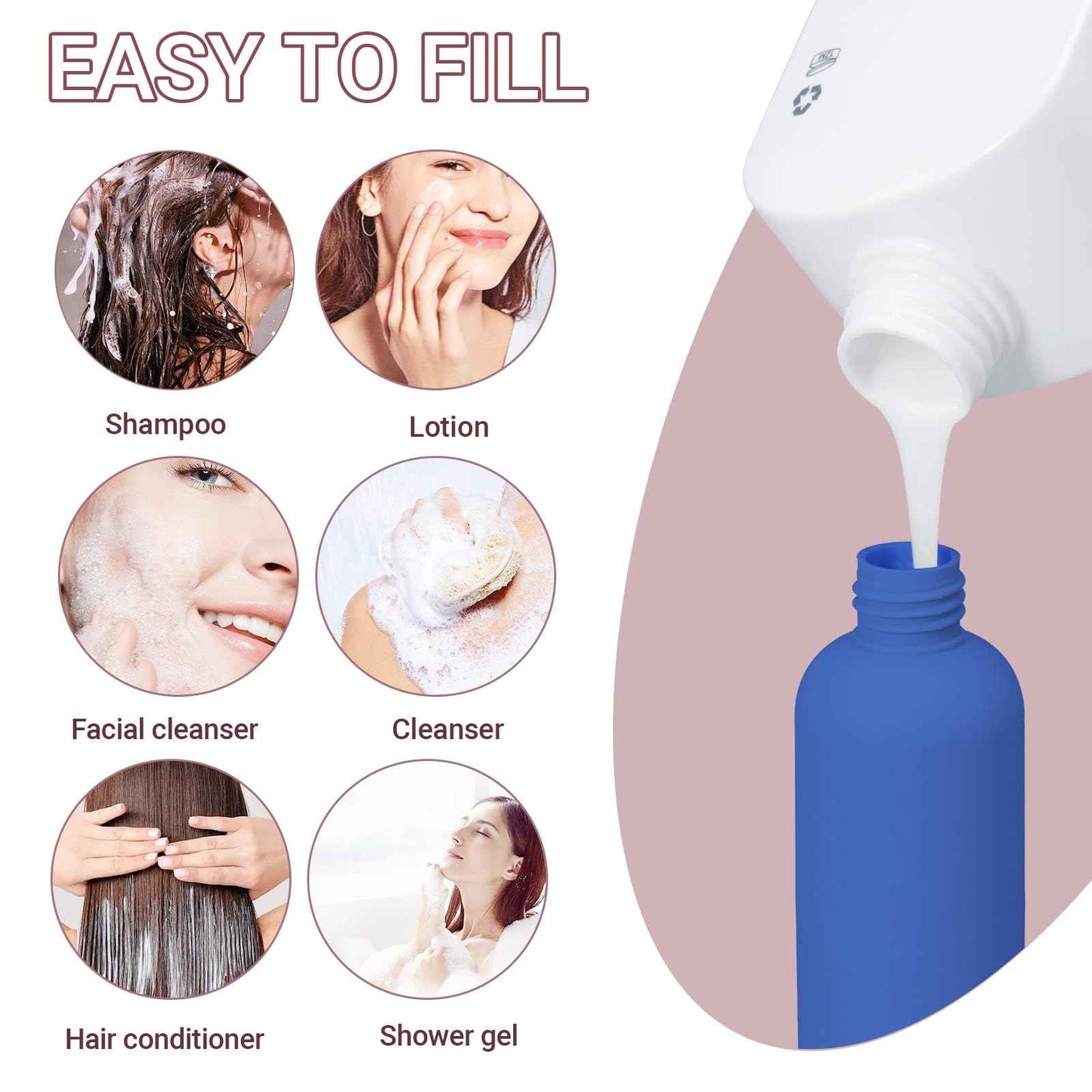 EASY TO FILL

Shampoo

Lotion

Facial cleanser

Cleanser

Hair conditioner

Shower gel