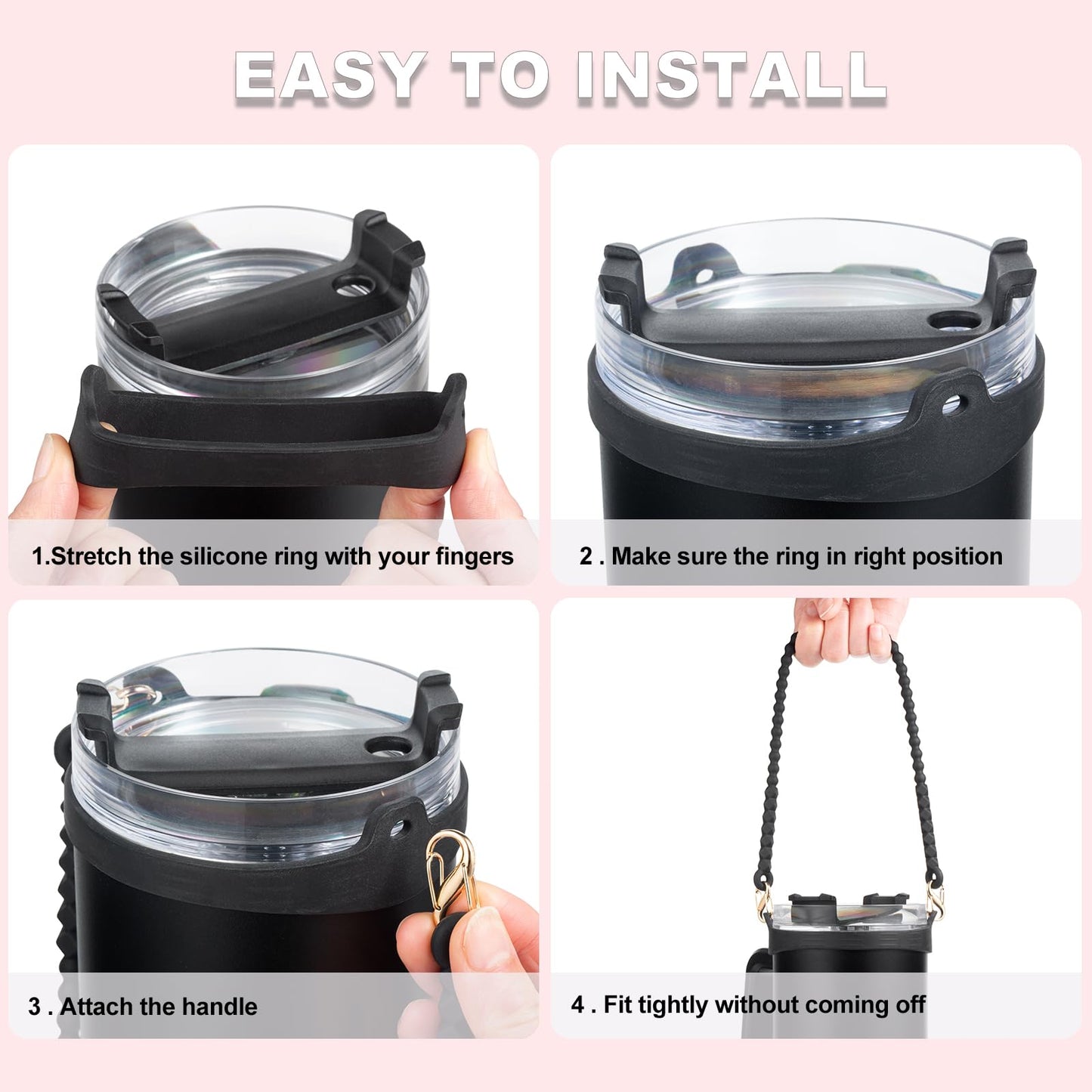 EASY TO INSTALL

1.Stretch the silicone ring with your fingers

2 . Make sure the ring in right position

3 . Attach the handle

4 . Fit tightly without coming off