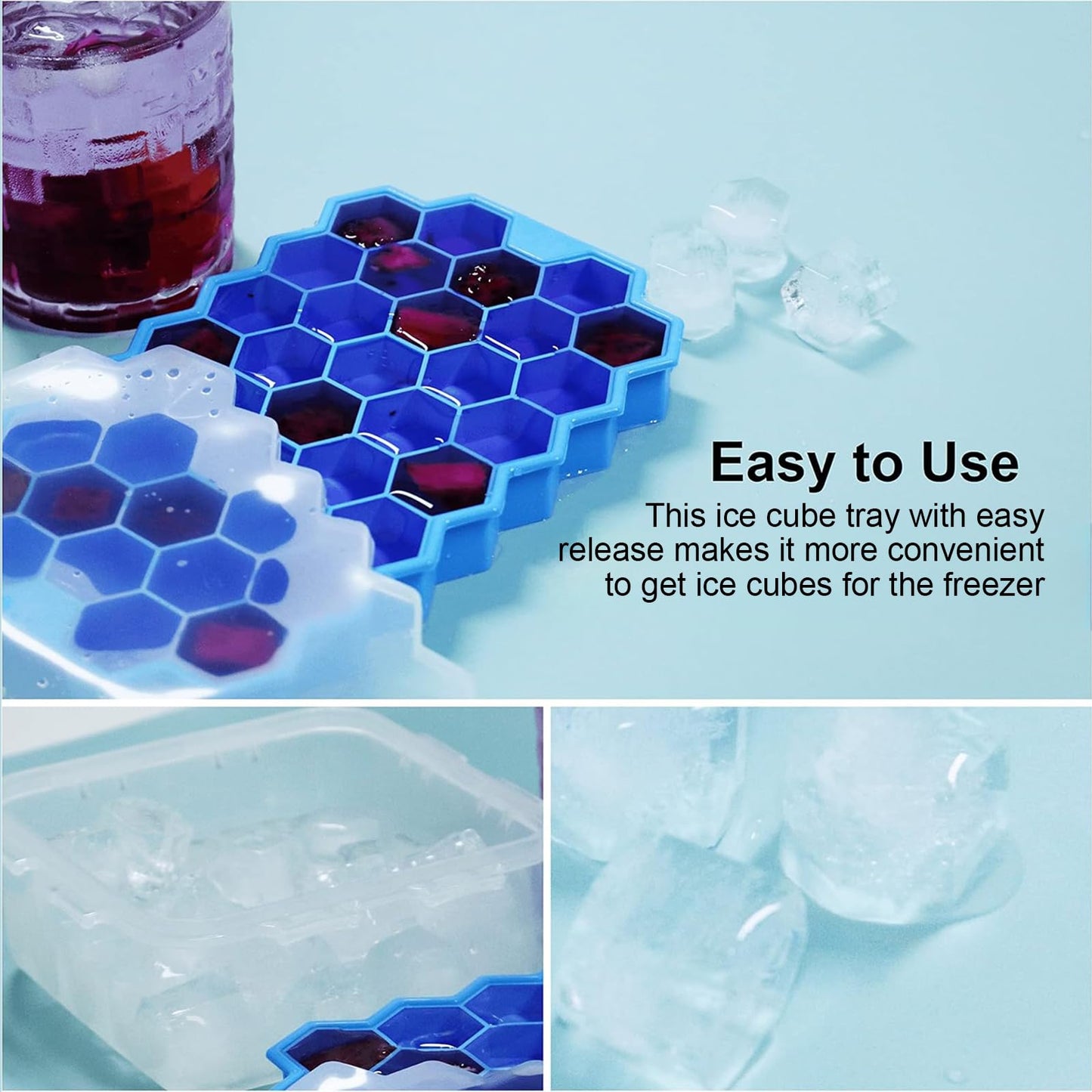 Easy to Use

This ice cube tray with easy release makes it more convenient to get ice cubes for the freezer