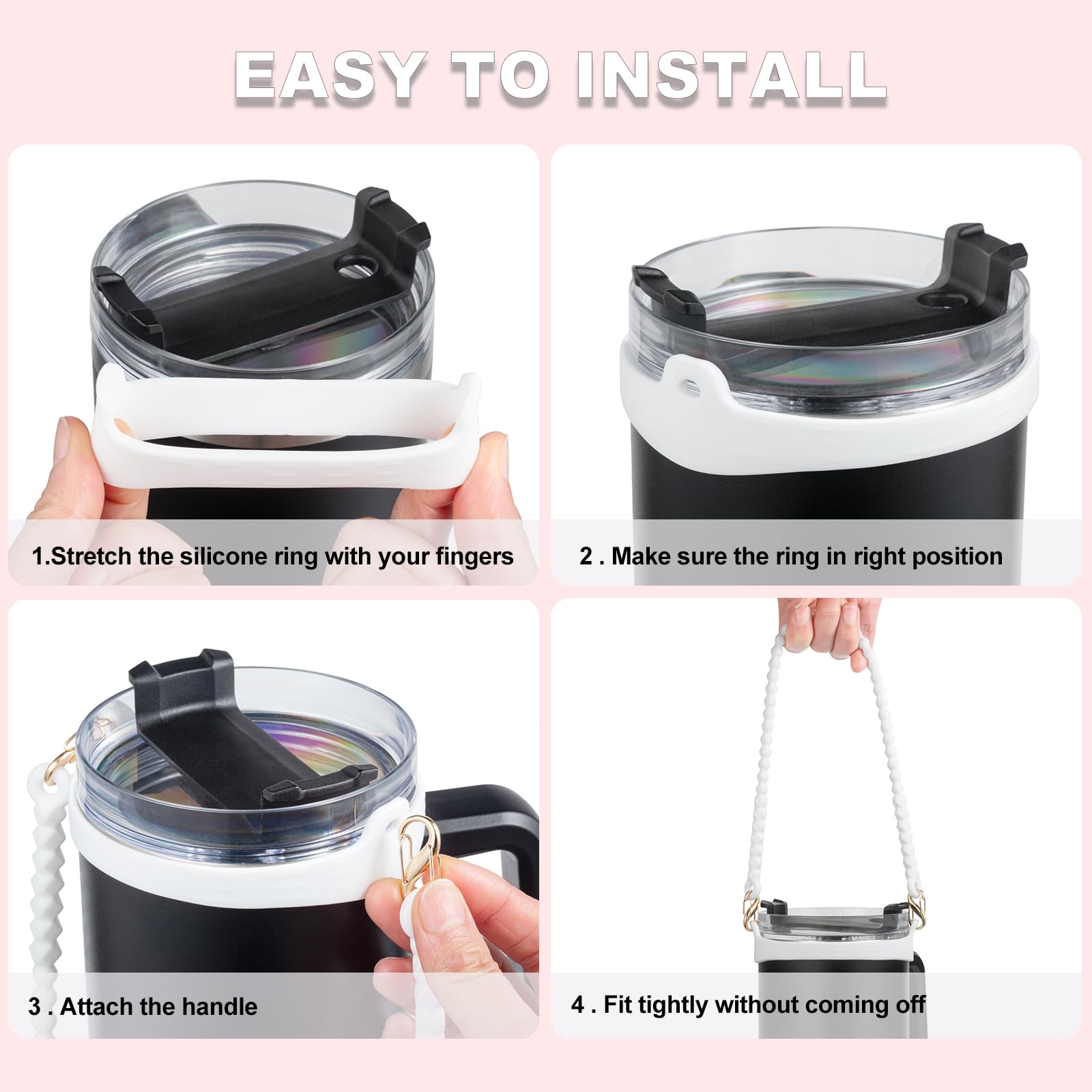 EASY TO INSTALL

1.Stretch the silicone ring with your fingers

2 . Make sure the ring in right position

3 . Attach the handle

4 . Fit tightly without coming off