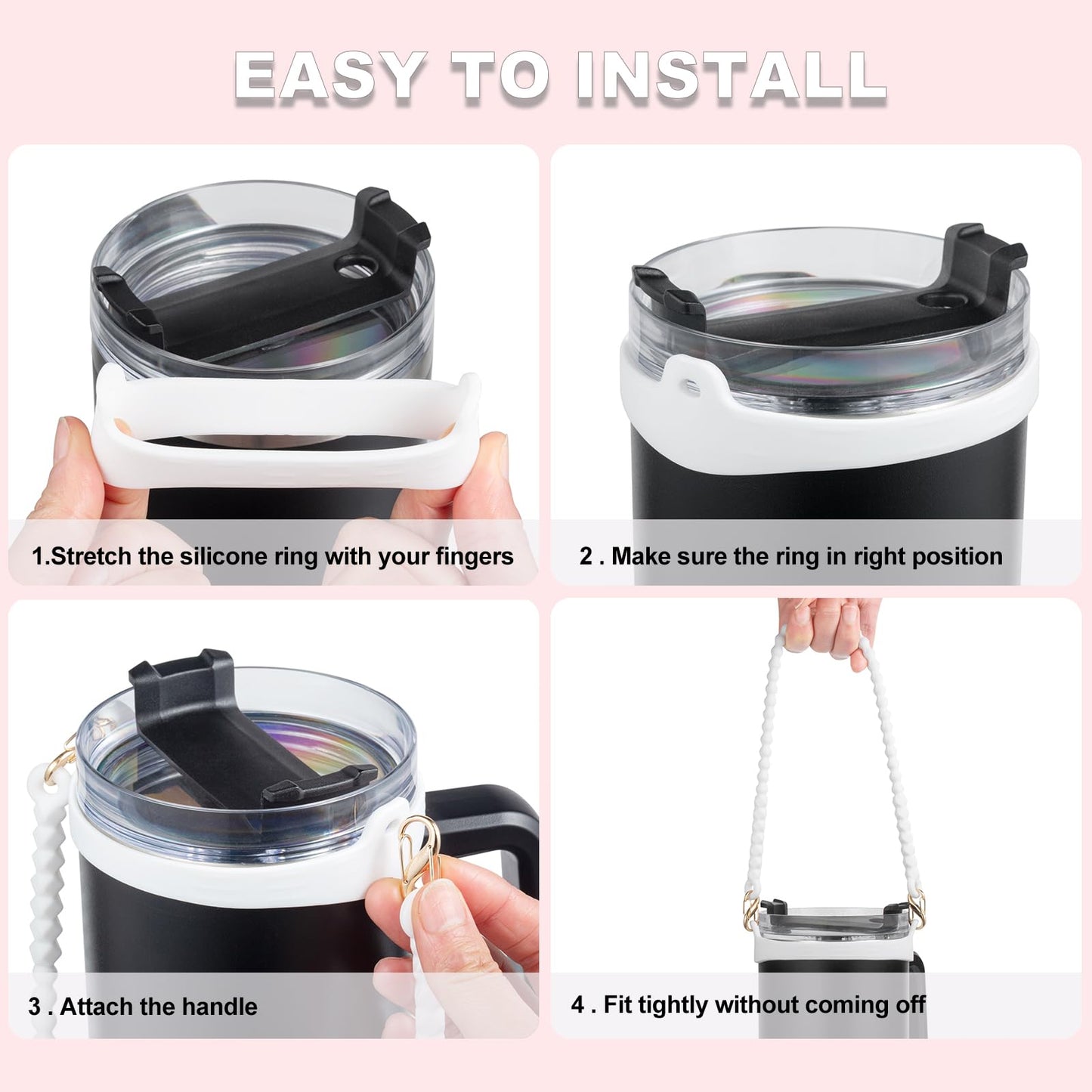 EASY TO INSTALL

1.Stretch the silicone ring with your fingers

2 . Make sure the ring in right position

3 . Attach the handle

4 . Fit tightly without coming off