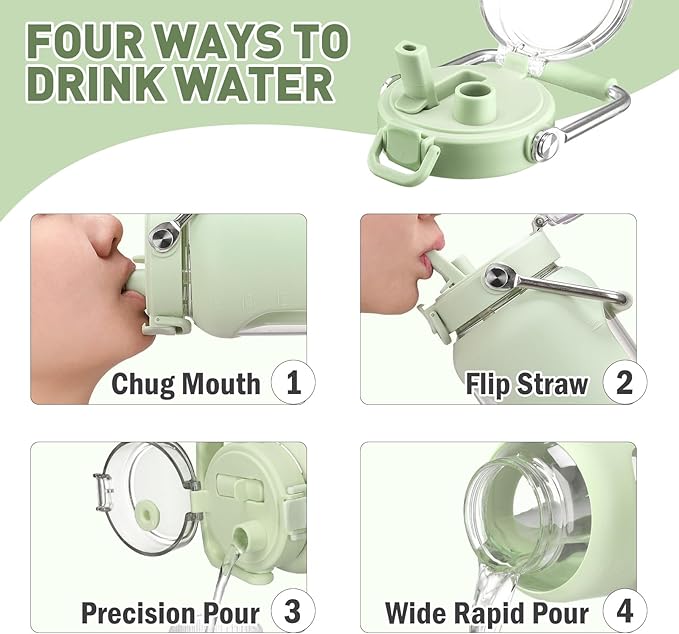 FOUR WAYS TO DRINK WATER

Chug Mouth 1

Flip Straw 2

Precision Pour 3

Wide Rapid Pour 4