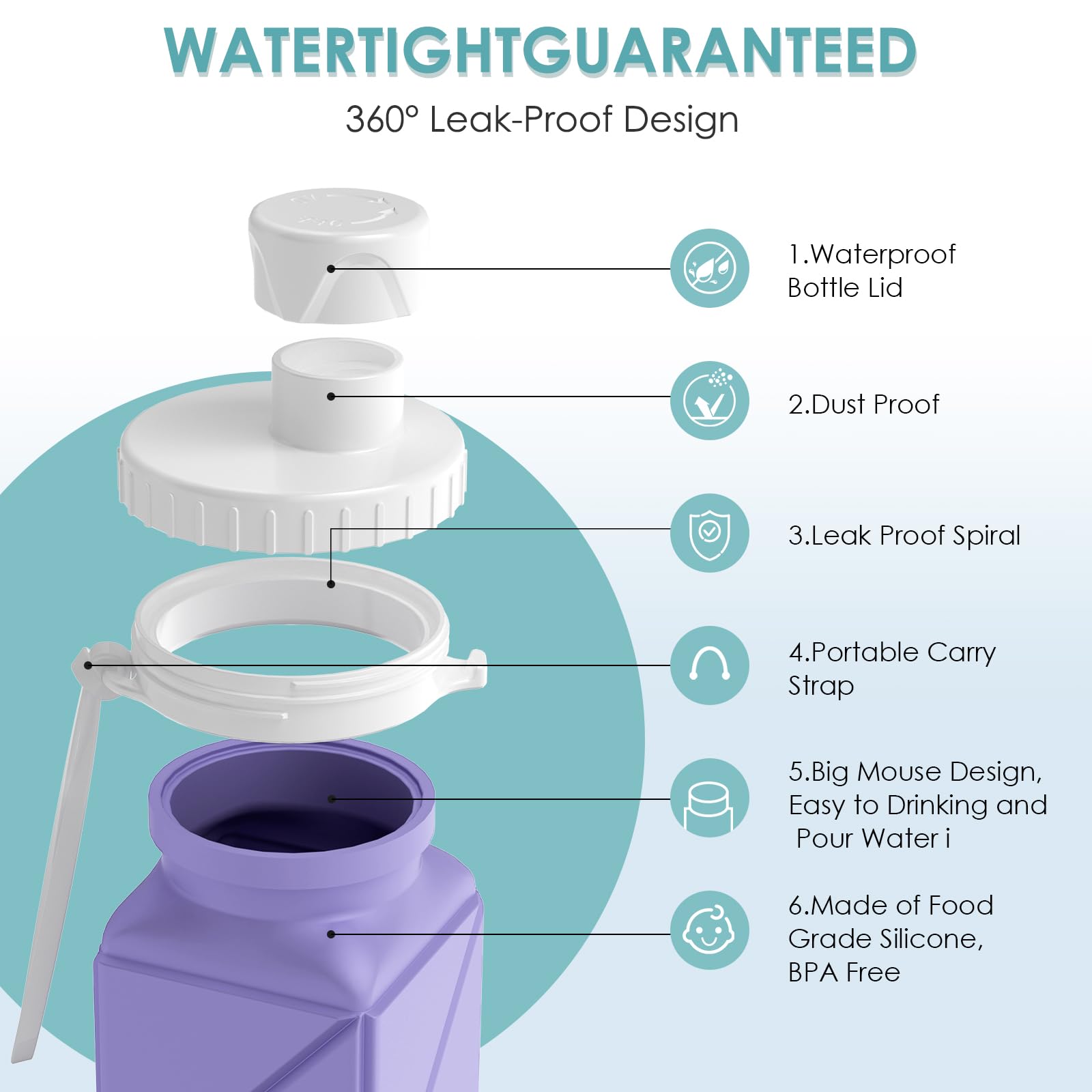 WATERTIGHTGUARANTEED

360° Leak-Proof Design

1.Waterproof Bottle Lid

2.Dust Proof

3.Leak Proof Spiral

4.Portable Carry Strap

5.Big Mouse Design, Easy to Drinking and Pour Water i

6.Made of Food Grade Silicone, BPA Free