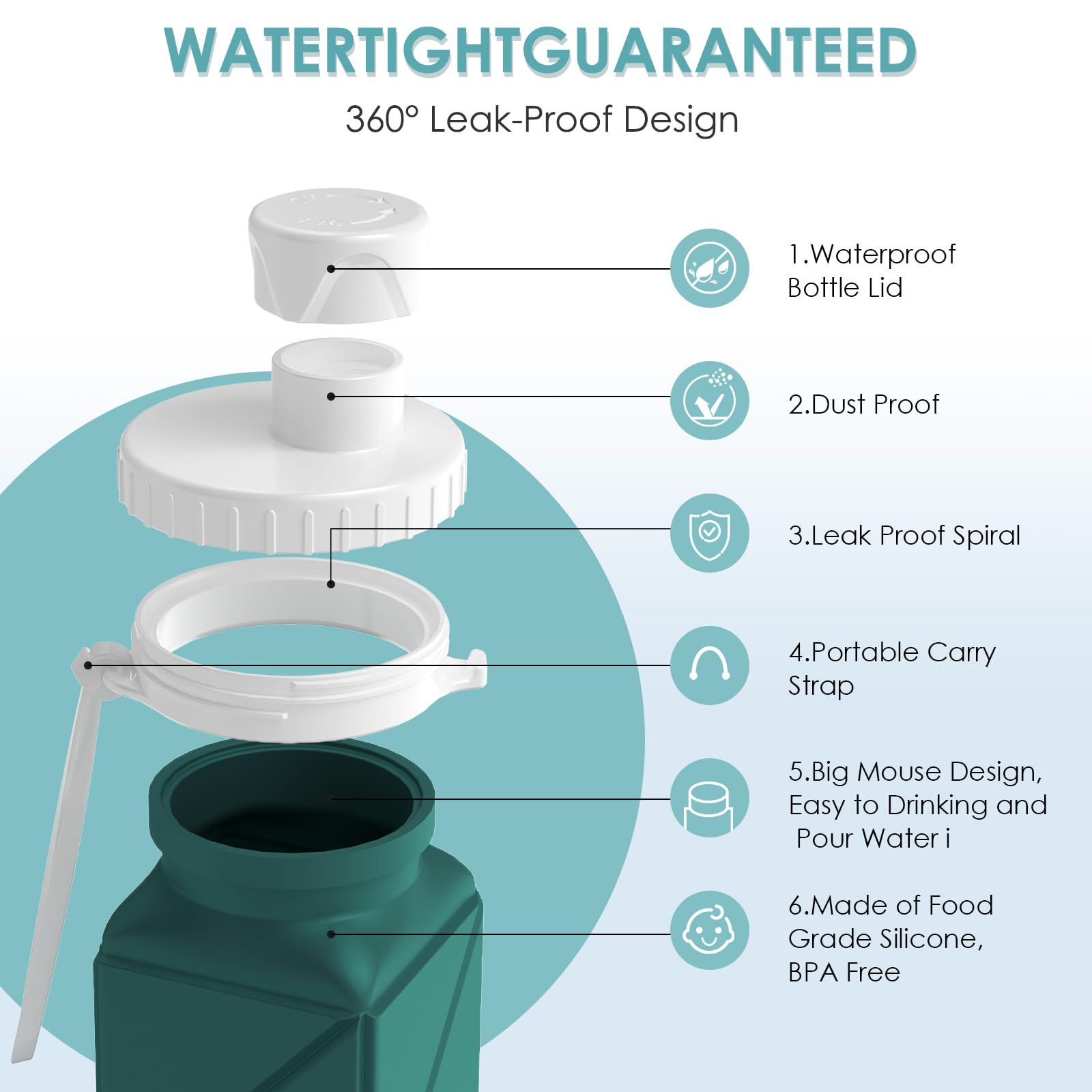 WATERTIGHTGUARANTEED

360° Leak-Proof Design

1.Waterproof Bottle Lid

2.Dust Proof

3.Leak Proof Spiral

4.Portable Carry Strap

5.Big Mouse Design, Easy to Drinking and Pour Water i

6.Made of Food Grade Silicone, BPA Free