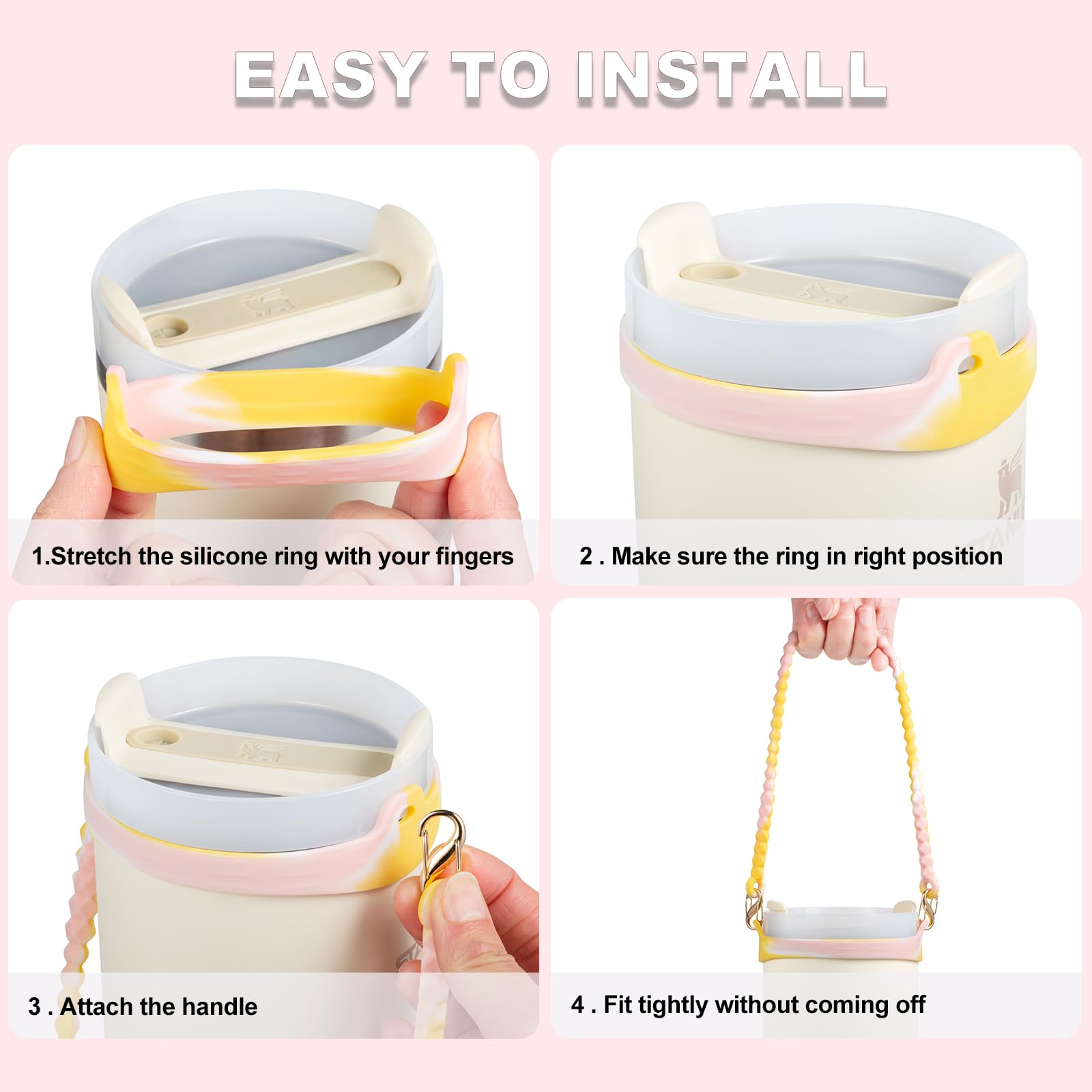 EASY TO INSTALL

1.Stretch the silicone ring with your fingers

2 . Make sure the ring in right position

3 . Attach the handle

4 . Fit tightly without coming off