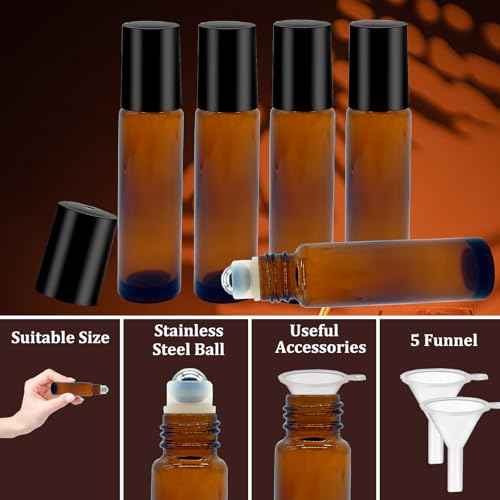 Suitable Size

Stainless Steel Ball

Useful Accessories

5 Funnel