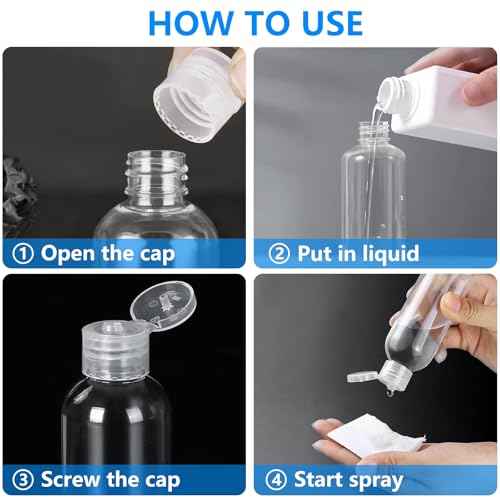 HOW TO USE

① Open the cap

② Put in liquid

③ Screw the cap

④ Start spray