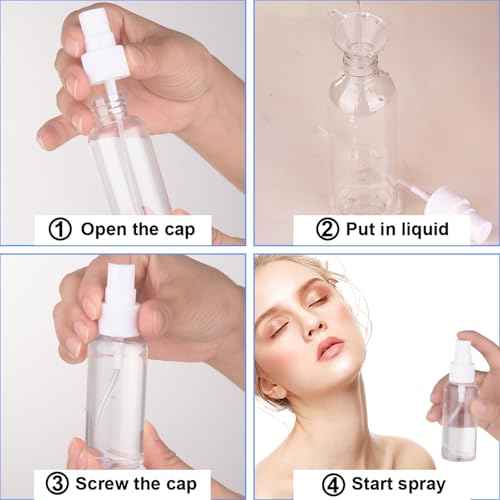 ① Open the cap

② Put in liquid

③ Screw the cap

④ Start spray