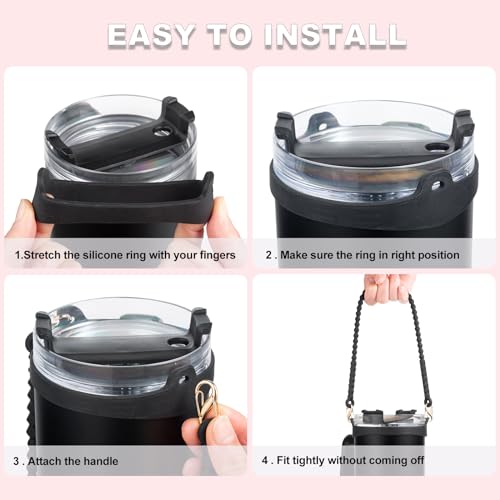 EASY TO INSTALL

1.Stretch the silicone ring with your fingers

2 . Make sure the ring in right position

3 . Attach the handle

4 . Fit tightly without coming off