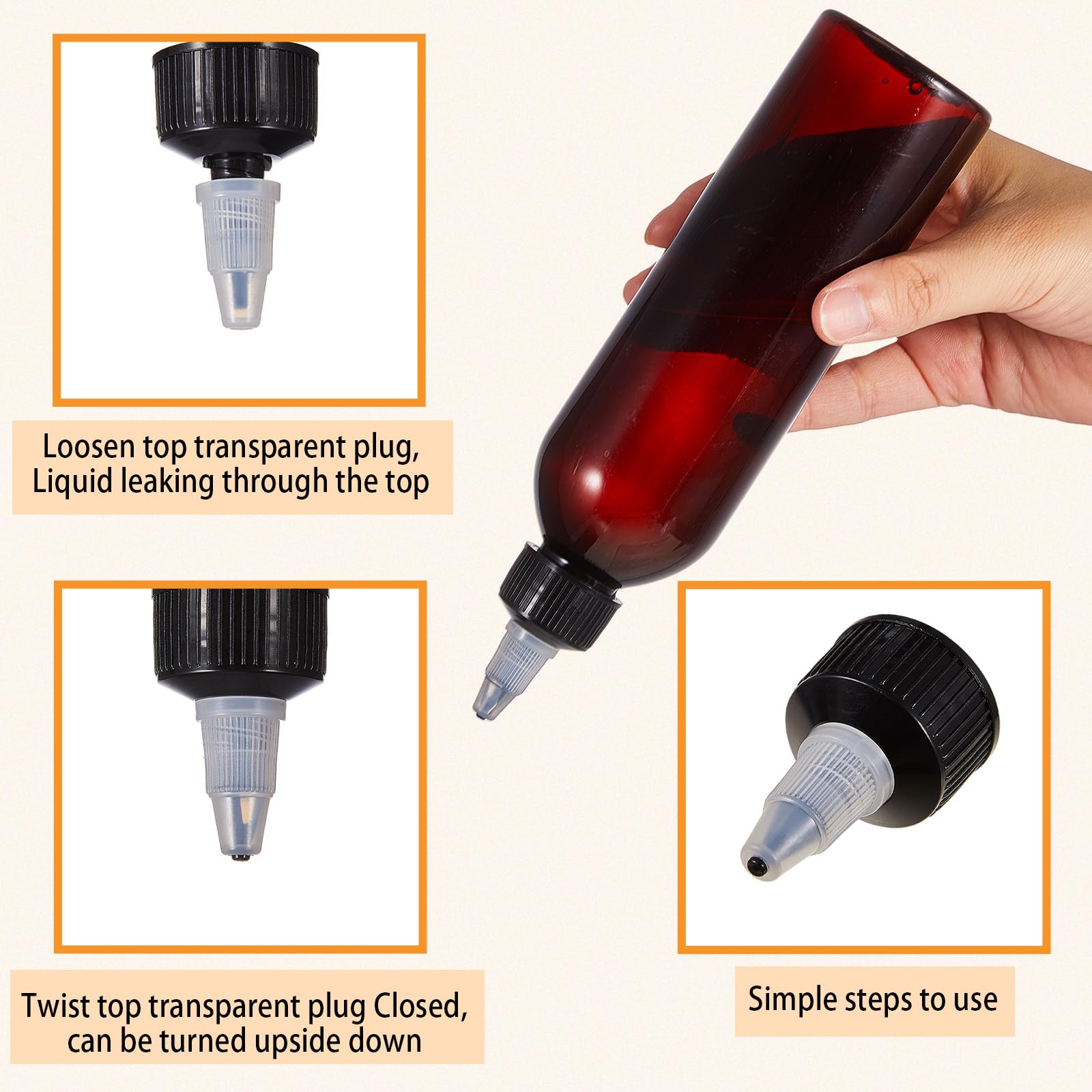 Loosen top transparent plug,
Liquid leaking through the top

Twist top transparent plug Closed,
can be turned upside down

Simple steps to use