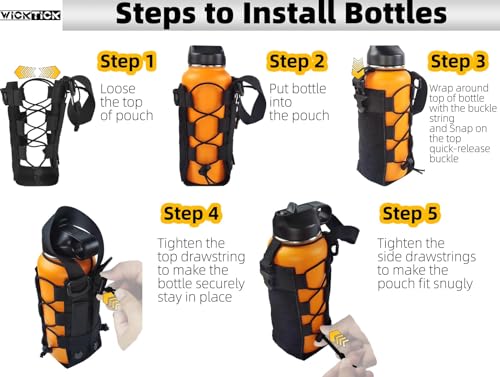 WICKTICK

Steps to Install Bottles

Step 1

Loose the top of pouch

Step 2

Put bottle into the pouch

Step 3

Wrap around top of bottle with the buckle string and Snap on the top quick-release buckle

Step 4

Tighten the top drawstring to make the bottle securely stay in place

Step 5

Tighten the side drawstrings to make the pouch fit snugly